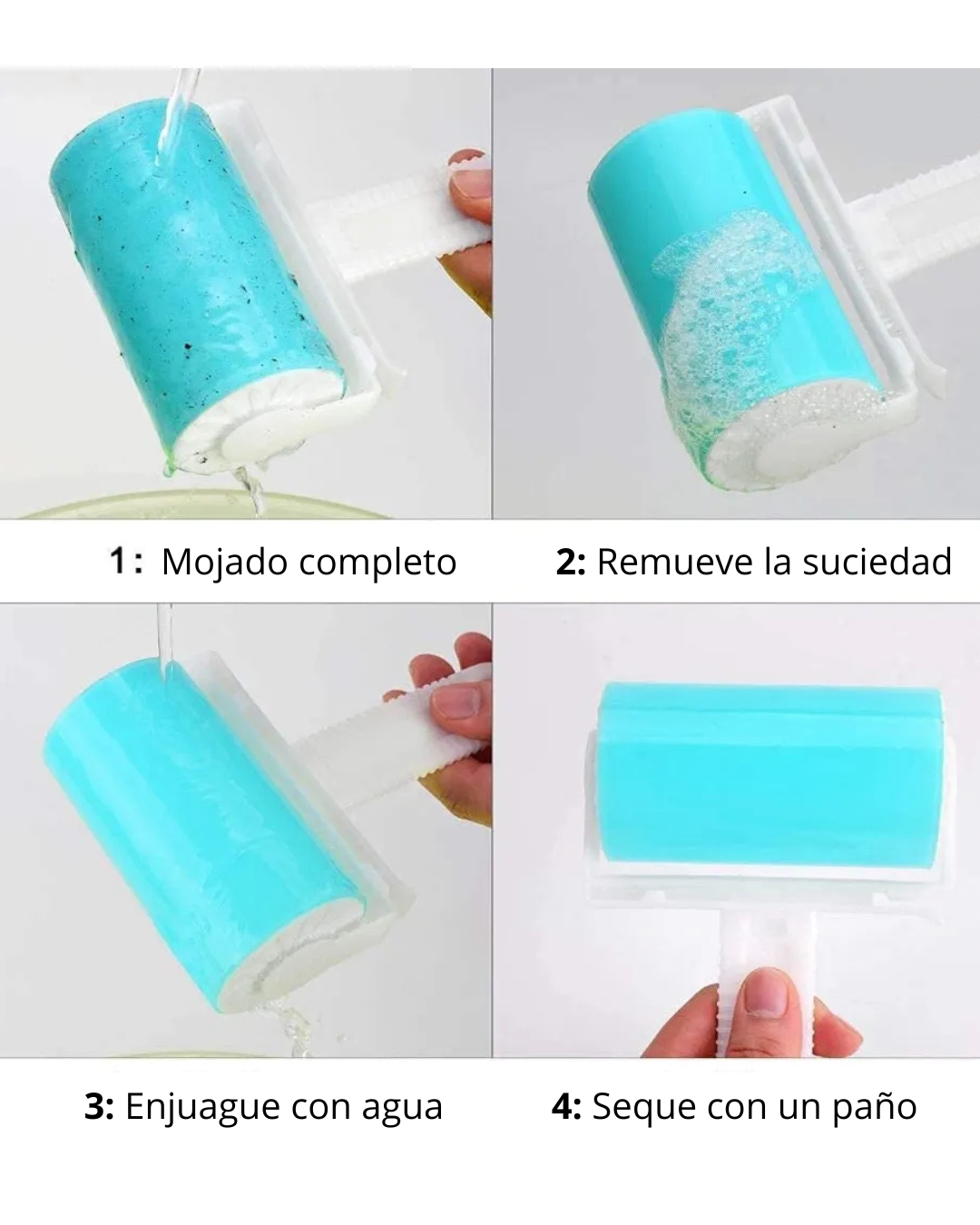 1: Mojado completo

2: Remueve la suciedad

3: Enjuague con agua

4: Seque con un paño